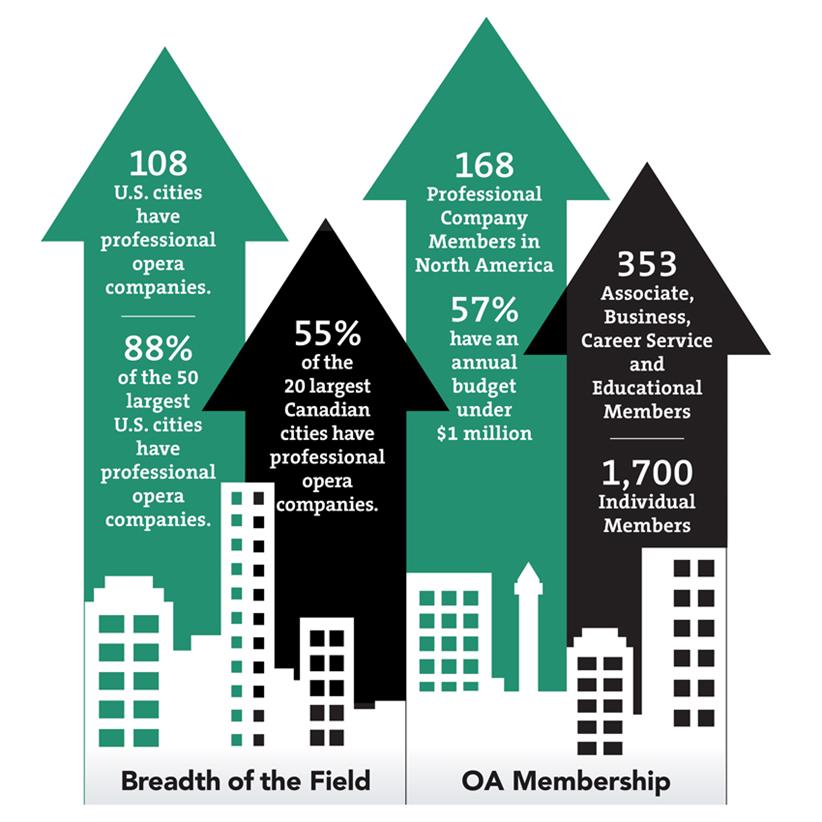 108
U.S. cities have professional opera companies.

88%
of the 50 largest U.S. cities have professional opera companies.

55%
of the 20 largest Canadian cities have professional opera companies.

168
Professional Company Members in North America

57%
have an annual budget under $1 million

353
Associate, Business, Career Service and Educational Members

1,700
Individual Members

Breadth of the Field

OA Membership