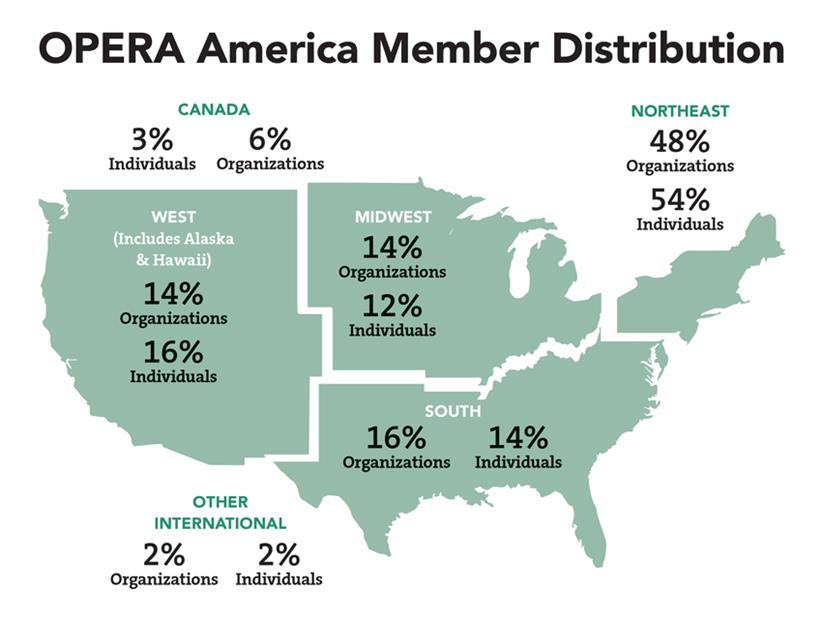 OPERA America Member Distribution

CANADA
3% Individuals
6% Organizations

NORTHEAST
48% Organizations
54% Individuals

WEST
(Includes Alaska & Hawaii)
14% Organizations
16% Individuals

MIDWEST
14% Organizations
12% Individuals

SOUTH
16% Organizations
14% Individuals

OTHER INTERNATIONAL
2% Organizations
2% Individuals